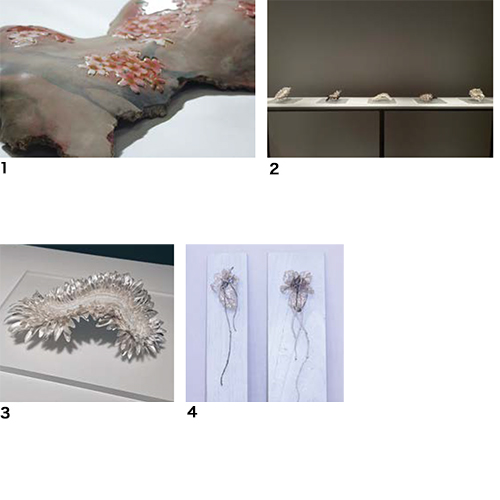 1

2

3

4